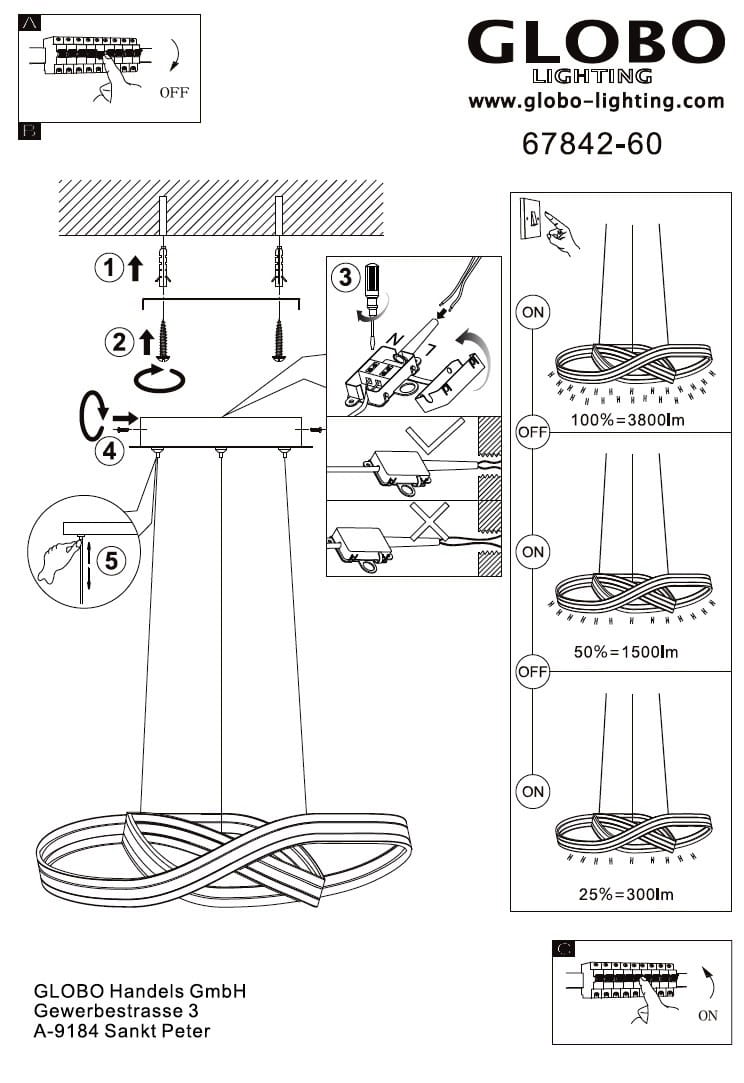 A
OFF
B

GLOBO
LIGHTING
www.globo-lighting.com
67842-60

1
2
3
N
L
4
5

ON
100%=3800lm
OFF
ON
50%=1500lm
OFF
ON
25%=300lm

GLOBO Handels GmbH
Gewerbestrasse 3
A-9184 Sankt Peter

C
ON